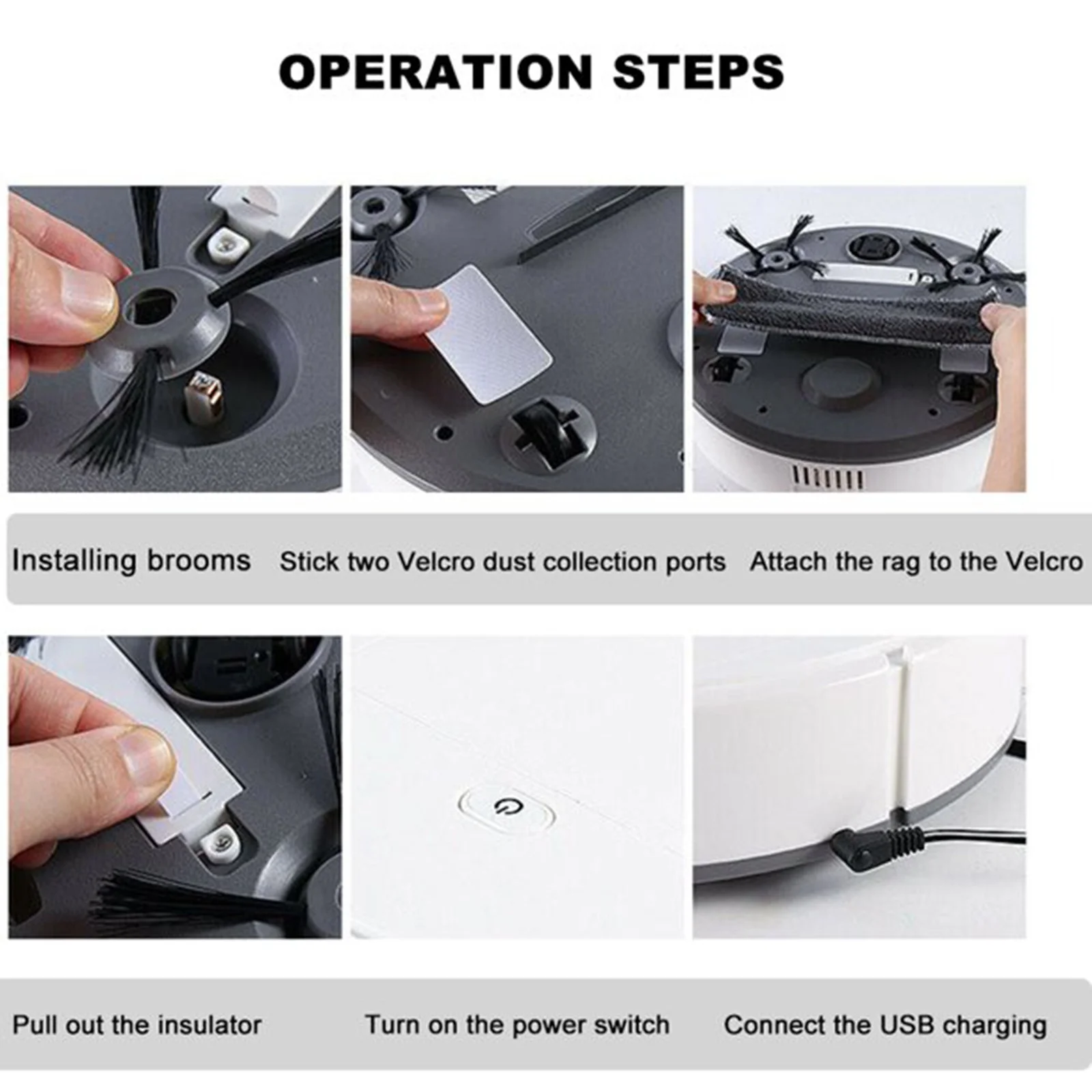 OPERATION STEPS

Installing brooms

Stick two Velcro dust collection ports

Attach the rag to the Velcro

Pull out the insulator

Turn on the power switch

Connect the USB charging